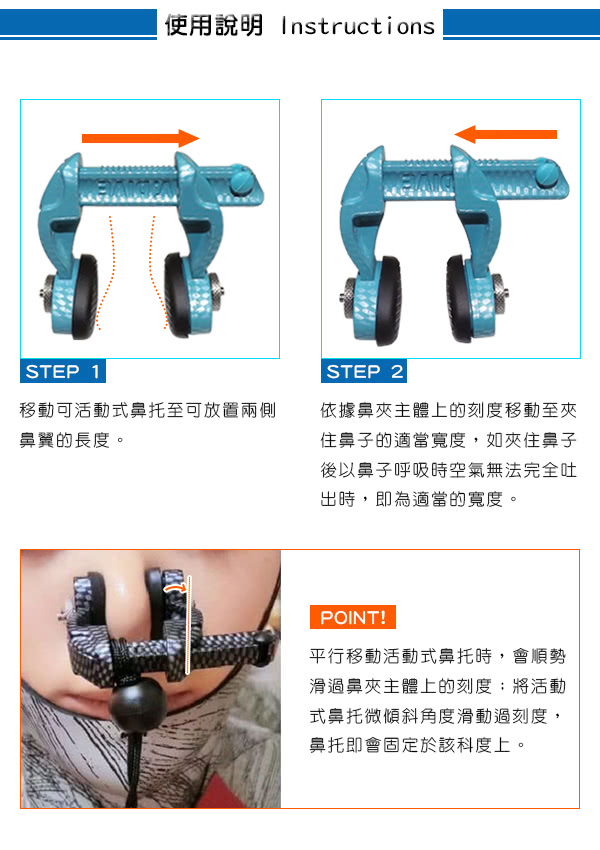 使用說明 Instructions

STEP 1

移動可活動式鼻托至可放置兩側鼻翼的長度。

STEP 2

依據鼻夾主體上的刻度移動至夾住鼻子的適當寬度，如夾住鼻子後以鼻子呼吸時空氣無法完全吐出時，即為適當的寬度。

POINT!

平行移動活動式鼻托時，會順勢滑過鼻夾主體上的刻度；將活動式鼻托微傾斜角度滑動過刻度，鼻托即會固定於該科度上。