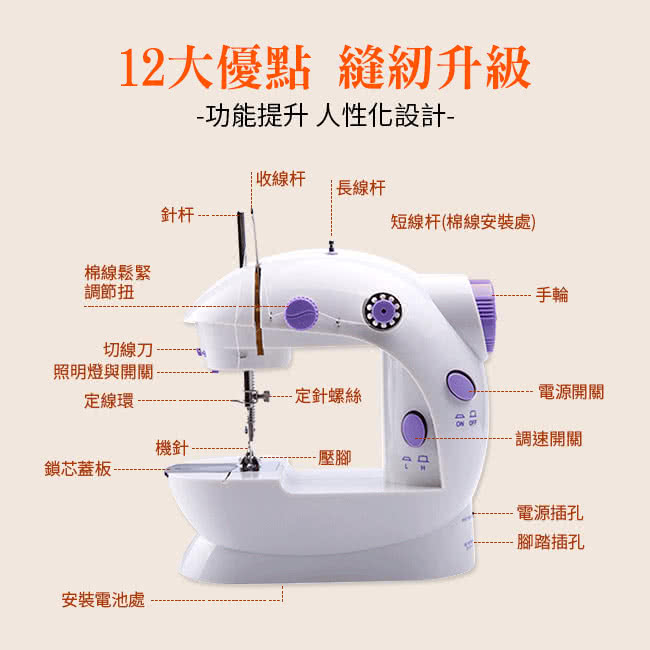 12大優點 縫紉升級

-功能提升 人性化設計-

收線杆

長線杆

針杆

短線杆(棉線安裝處)

棉線鬆緊調節扭

手輪

切線刀

照明燈與開關

定線環

定針螺絲

電源開關

ON OFF

調速開關

機針

壓腳

L H

鎖芯蓋板

電源插孔

腳踏插孔

安裝電池處