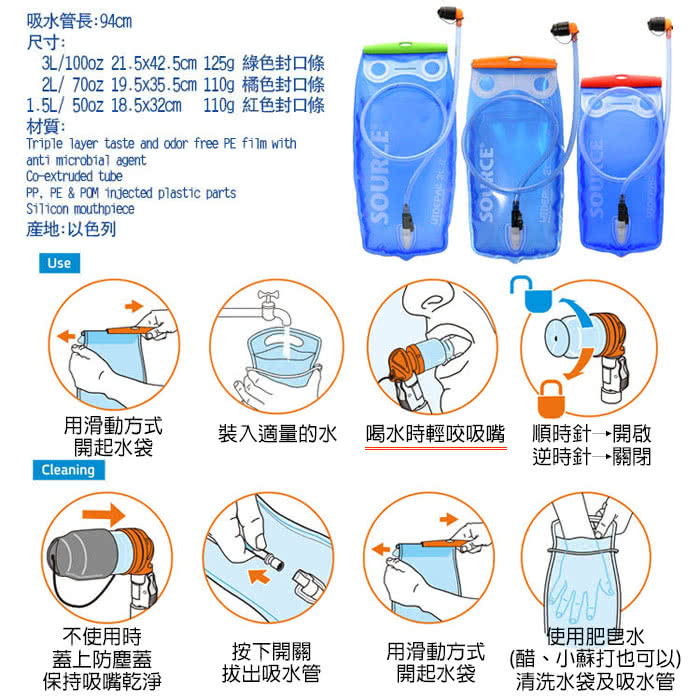 吸水管長:94cm
尺寸:
3L/100oz 21.5x42.5cm 125g 綠色封口條
2L/ 70oz 19.5x35.5cm 110g 橘色封口條
1.5L/ 50oz 18.5x32cm 110g 紅色封口條
材質:
Triple layer taste and odor free PE film with anti microbial agent
Co-extruded tube
PP, PE & POM injected plastic parts
Silicon mouthpiece
產地:以色列

SOURCE WIDEPAC
SOURCE WIDEPAC
SOURCE WIDEPAC

Use

用滑動方式
開起水袋

裝入適量的水

喝水時輕咬吸嘴

順時針→開啟
逆時針→關閉

Cleaning

不使用時
蓋上防塵蓋
保持吸嘴乾淨

按下開關
拔出吸水管

用滑動方式
開起水袋

使用肥皂水
(醋、小蘇打也可以)
清洗水袋及吸水管