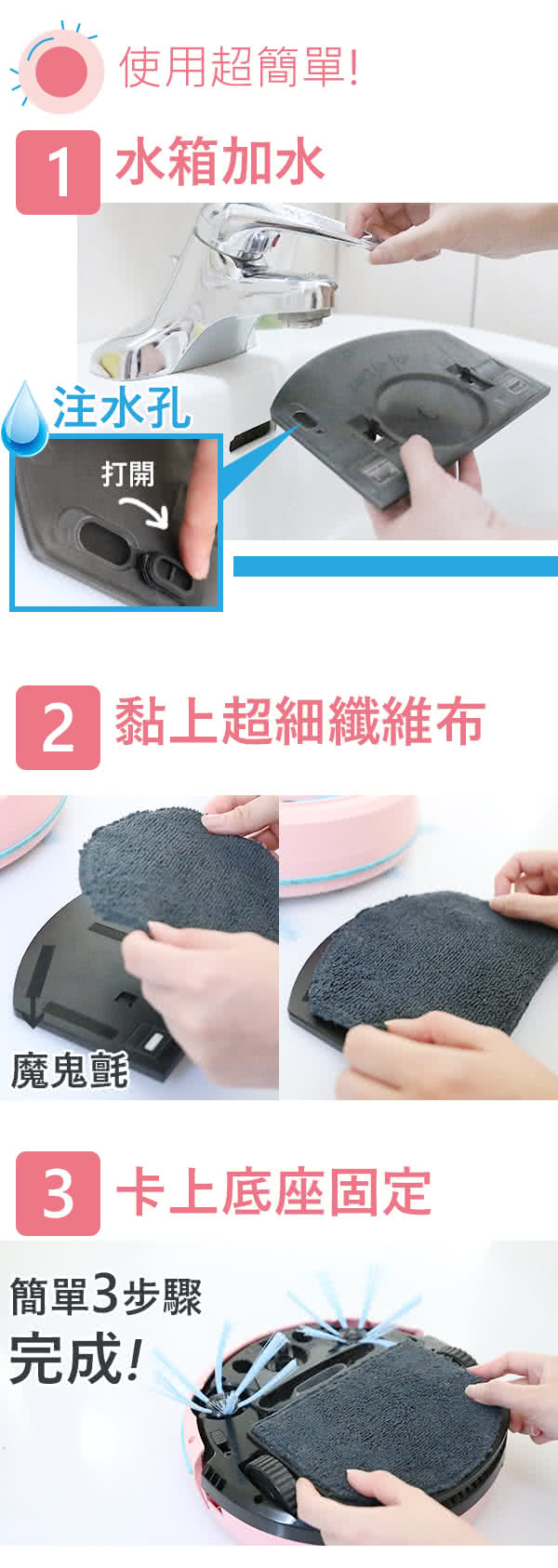 使用超簡單!

1 水箱加水

注水孔

打開

2 黏上超細纖維布

魔鬼氈

3 卡上底座固定

簡單3步驟
完成!