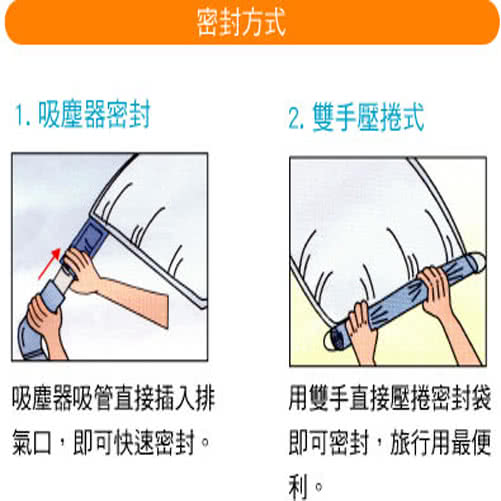 密封方式

1. 吸塵器密封

吸塵器吸管直接插入排氣口，即可快速密封。

2. 雙手壓捲式

用雙手直接壓捲密封袋即可密封，旅行用最便利。