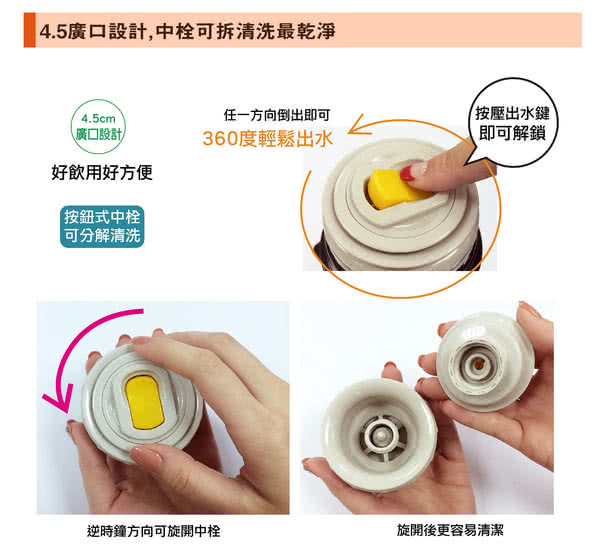 4.5廣口設計,中栓可拆清洗最乾淨

4.5cm
廣口設計

好飲用好方便

按鈕式中栓
可分解清洗

任一方向倒出即可
360度輕鬆出水

按壓出水鍵
即可解鎖

逆時鐘方向可旋開中栓

旋開後更容易清潔